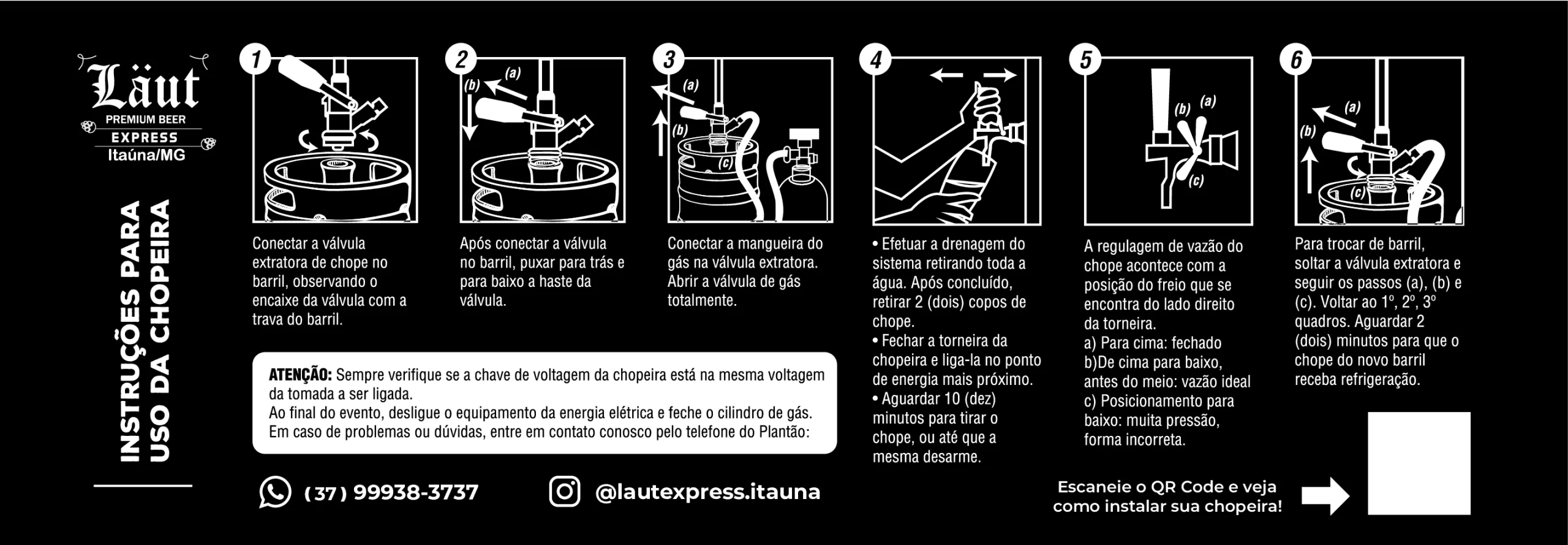 Läut
PREMIUM BEER
EXPRESS
Itaúna/MG

INSTRUÇÕES PARA USO DA CHOPEIRA

1
Conectar a válvula extratora de chope no barril, observando o encaixe da válvula com a trava do barril.

2
(a)
(b)
Após conectar a válvula no barril, puxar para trás e para baixo a haste da válvula.

3
(a)
(b)
(c)
Conectar a mangueira do gás na válvula extratora. Abrir a válvula de gás totalmente.

4
• Efetuar a drenagem do sistema retirando toda a água. Após concluído, retirar 2 (dois) copos de chope.
• Fechar a torneira da chopeira e liga-la no ponto de energia mais próximo.
• Aguardar 10 (dez) minutos para tirar o chope, ou até que a mesma desarme.

5
(b) (a)
(c)
A regulagem de vazão do chope acontece com a posição do freio que se encontra do lado direito da torneira.
a) Para cima: fechado
b)De cima para baixo, antes do meio: vazão ideal
c) Posicionamento para baixo: muita pressão, forma incorreta.

6
(a)
(b)
(c)
Para trocar de barril, soltar a válvula extratora e seguir os passos (a), (b) e (c). Voltar ao 1º, 2º, 3º quadros. Aguardar 2 (dois) minutos para que o chope do novo barril receba refrigeração.

ATENÇÃO: Sempre verifique se a chave de voltagem da chopeira está na mesma voltagem da tomada a ser ligada.
Ao final do evento, desligue o equipamento da energia elétrica e feche o cilindro de gás.
Em caso de problemas ou dúvidas, entre em contato conosco pelo telefone do Plantão:

(37) 99938-3737
@lautexpress.itauna

Escaneie o QR Code e veja como instalar sua chopeira!